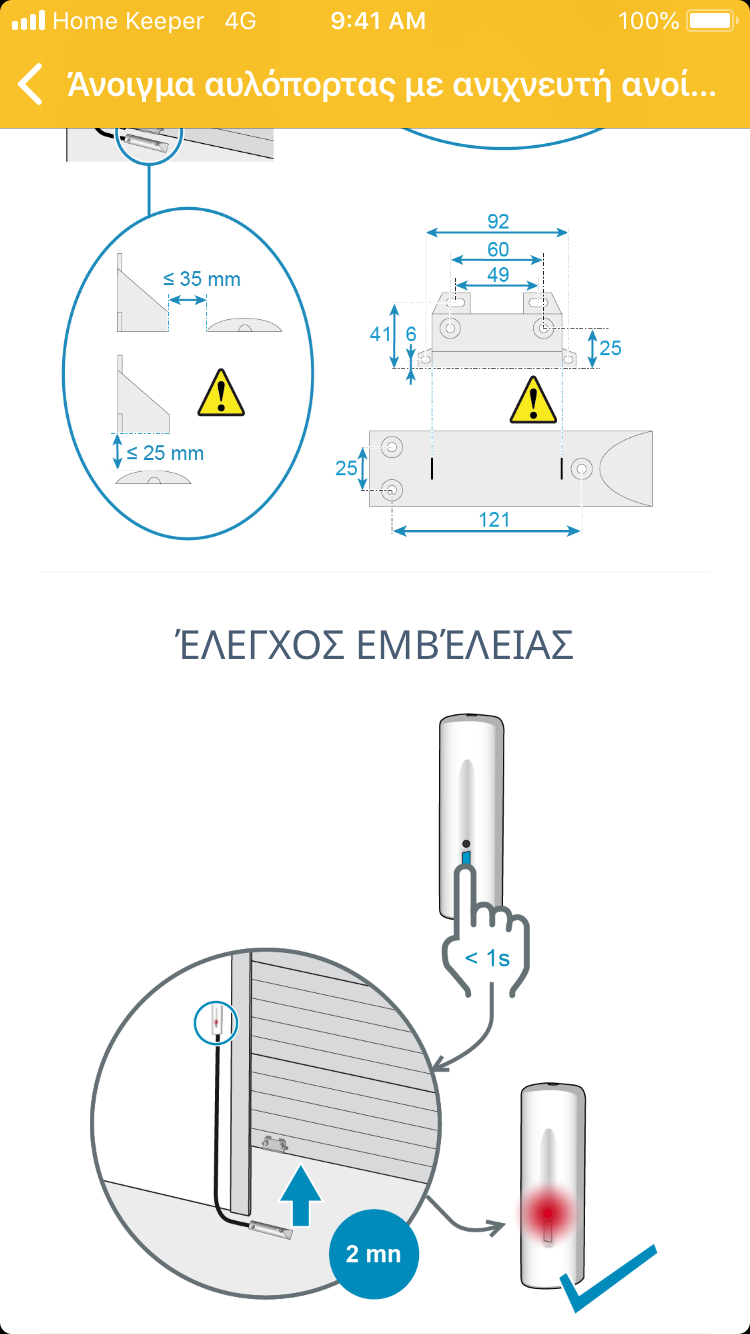 Home Keeper 4G 9:41 AM 100%

Άνοιγμα αυλόπορτας με ανιχνευτή ανοί...

≤ 35 mm

≤ 25 mm

92
60
49
41
6
25
25
121

ΈΛΕΓΧΟΣ ΕΜΒΈΛΕΙΑΣ

< 1s

2 mn